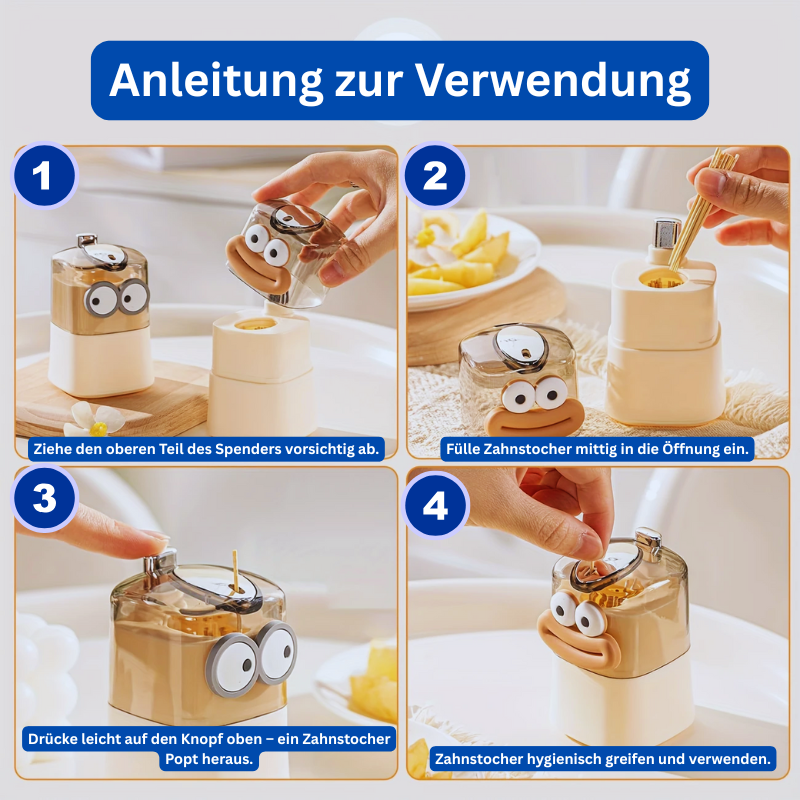 Anleitung zur Verwendung

1

Ziehe den oberen Teil des Spenders vorsichtig ab.

2

Fülle Zahnstocher mittig in die Öffnung ein.

3

Drücke leicht auf den Knopf oben – ein Zahnstocher Popt heraus.

4

Zahnstocher hygienisch greifen und verwenden.